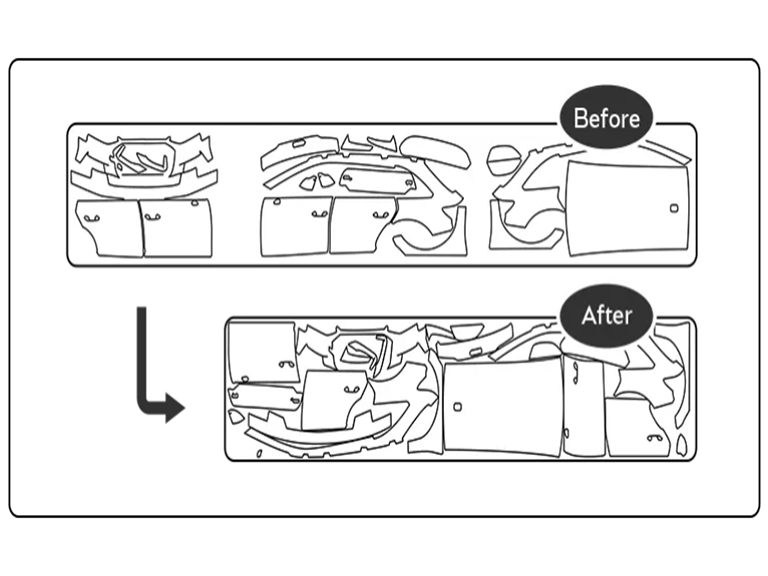 Before

After